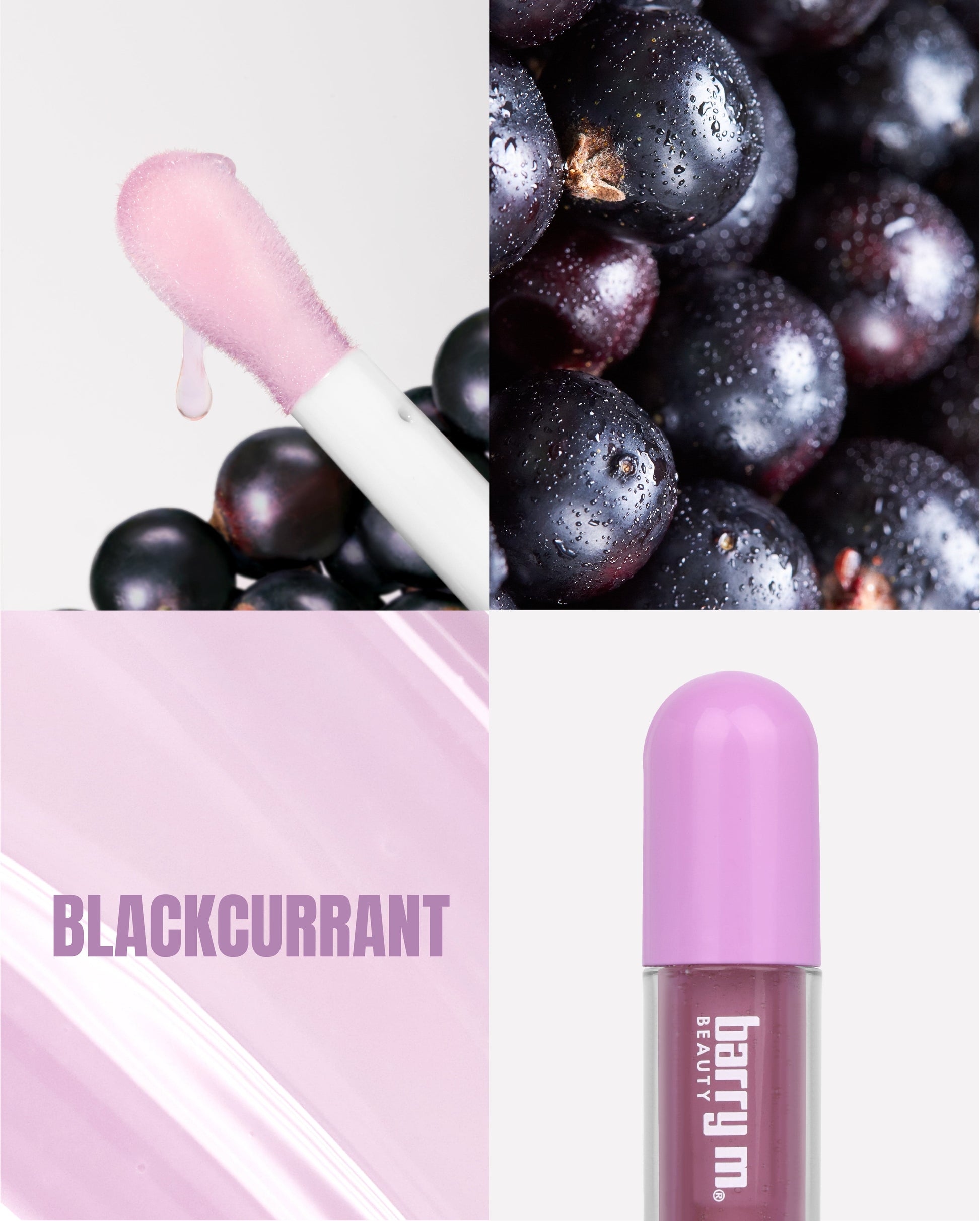 BLACKCURRANT

barry m.®
BEAUTY