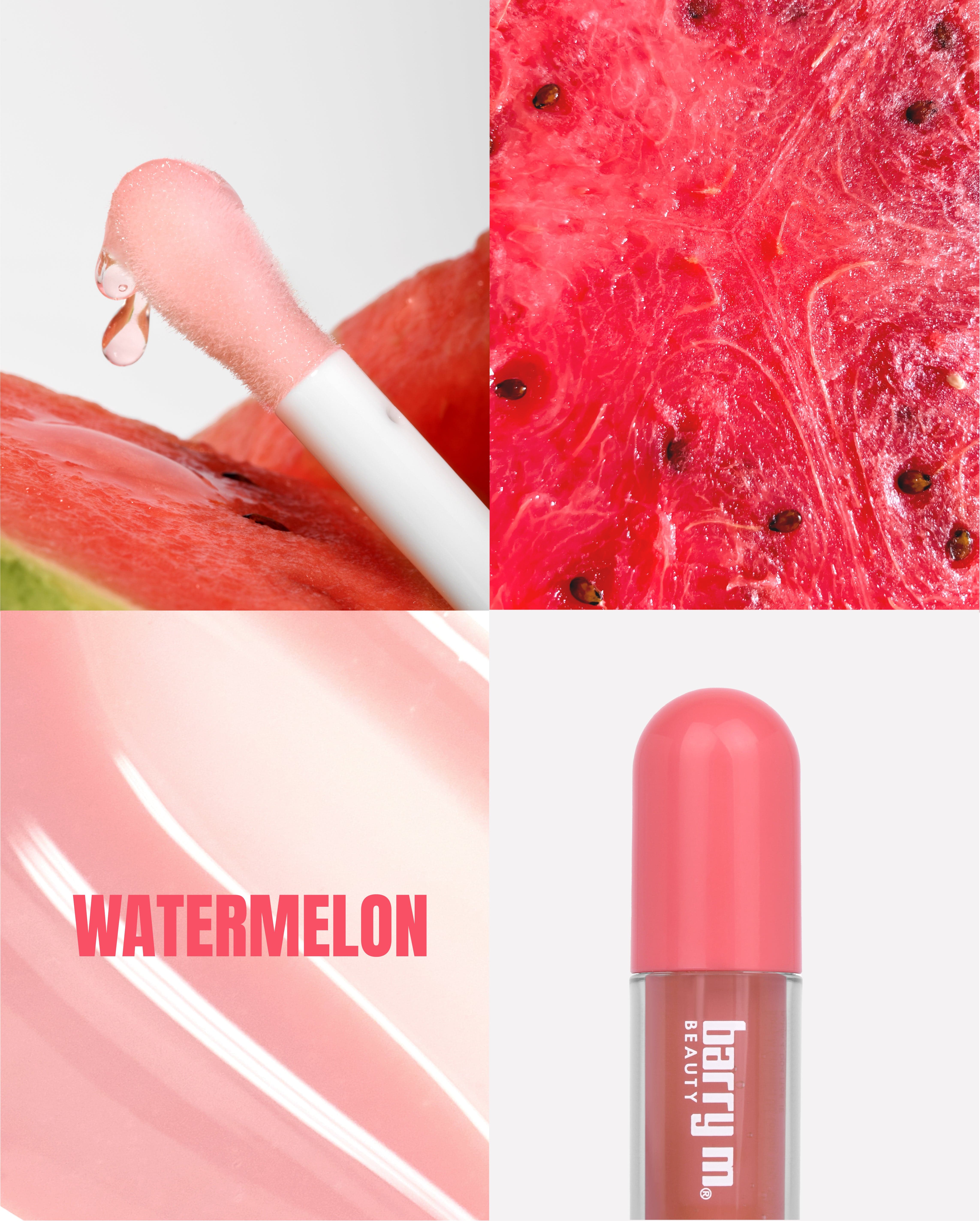 WATERMELON

barry m®
BEAUTY